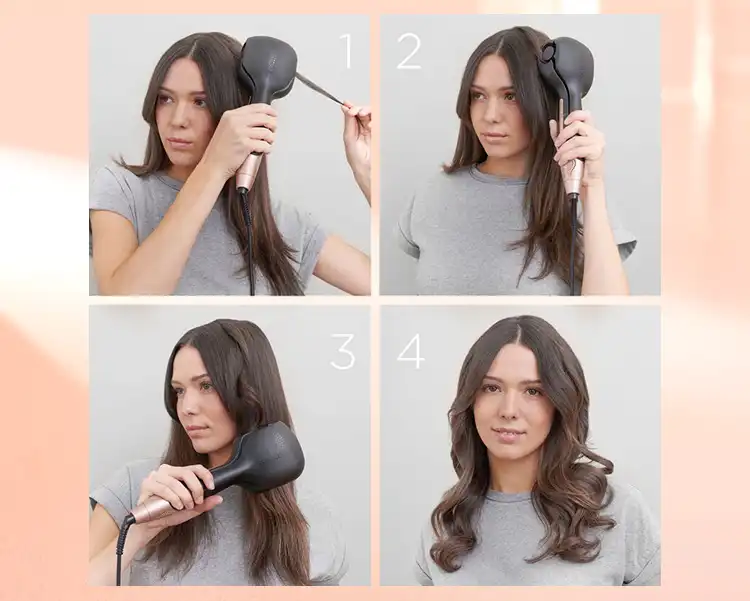 1

2

3

4